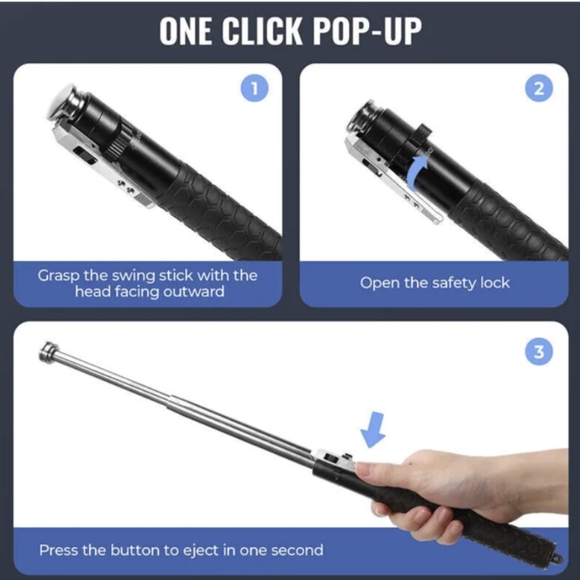 ONE CLICK POP-UP

1

Grasp the swing stick with the head facing outward

2

Open the safety lock

3

Press the button to eject in one second